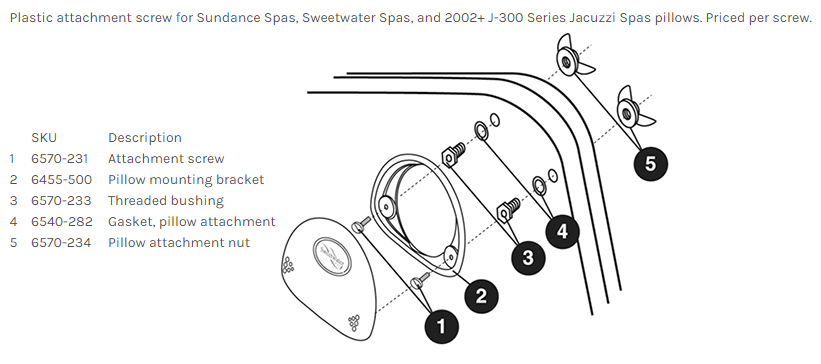 Plastic attachment screw for Sundance Spas, Sweetwater Spas, and 2002+ J-300 Series Jacuzzi Spas pillows. Priced per screw.

| | SKU | Description |
|---|---|---|
| 1 | 6570-231 | Attachment screw |
| 2 | 6455-500 | Pillow mounting bracket |
| 3 | 6570-233 | Threaded bushing |
| 4 | 6540-282 | Gasket, pillow attachment |
| 5 | 6570-234 | Pillow attachment nut |

5

4

3

2

1