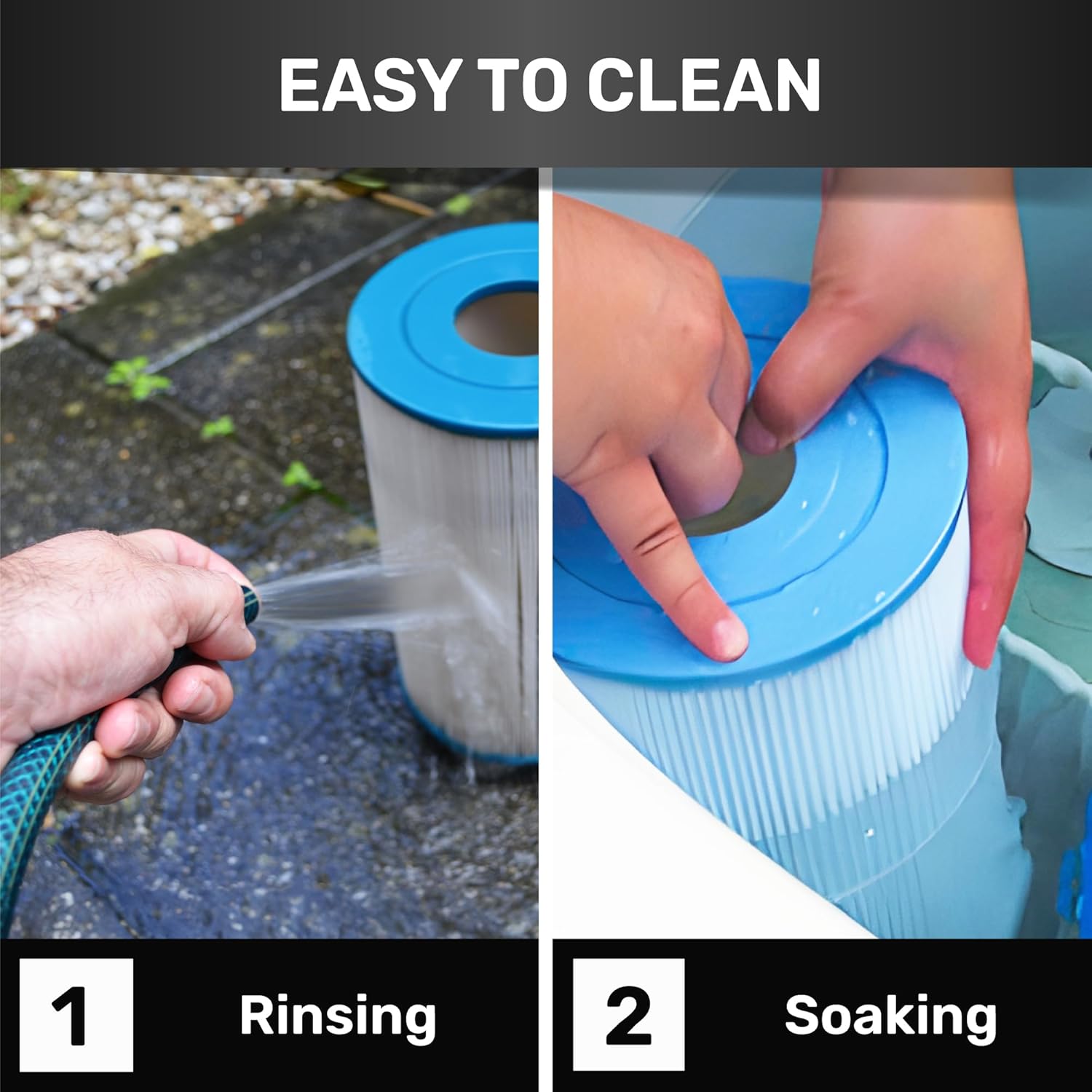 EASY TO CLEAN

1 Rinsing

2 Soaking